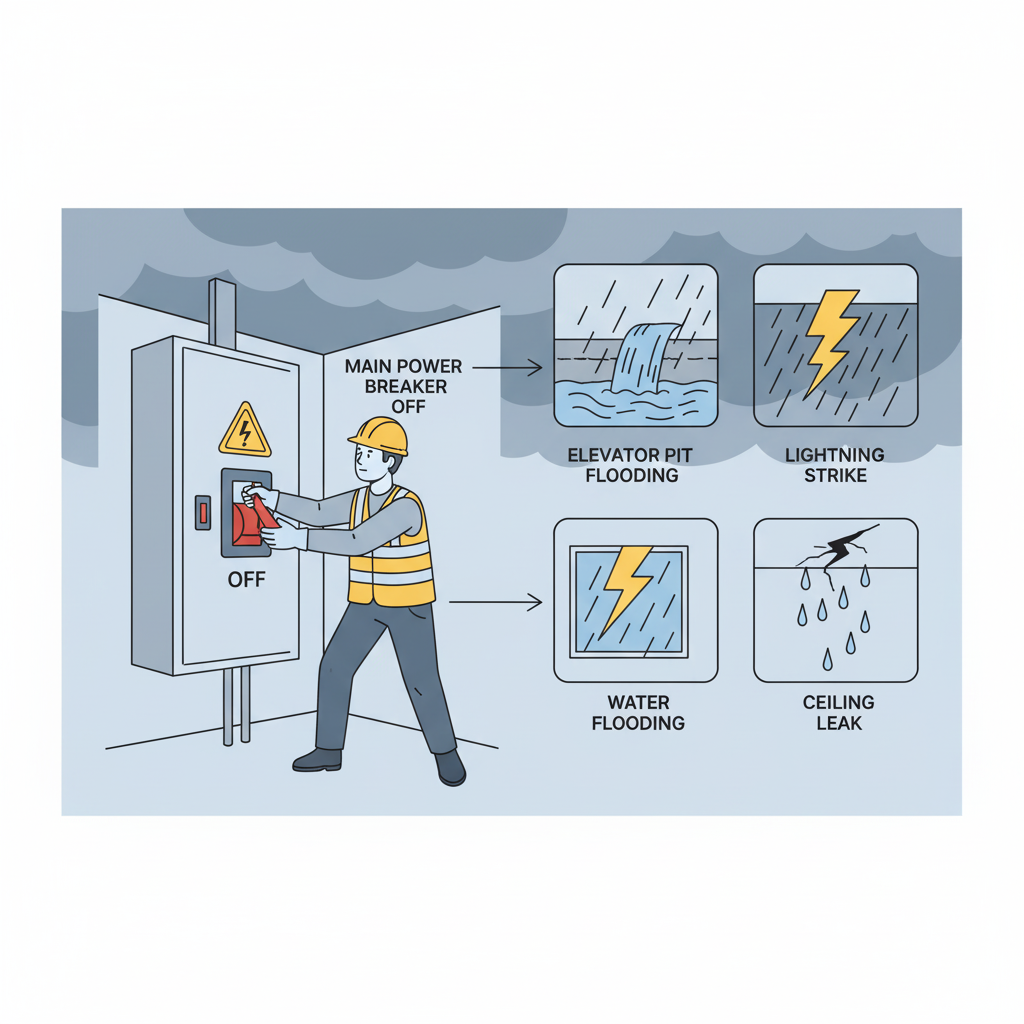 MAIN POWER BREAKER OFF

OFF

ELEVATOR PIT FLOODING

LIGHTNING STRIKE

WATER FLOODING

CEILING LEAK